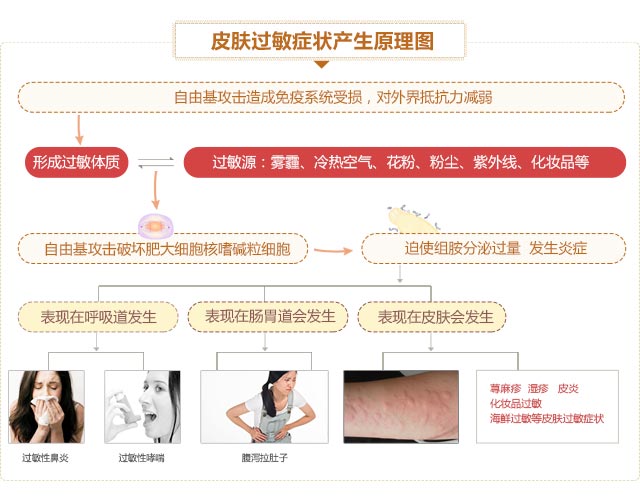 皮肤过敏症状产生原理图

自由基攻击造成免疫系统受损，对外界抵抗力减弱

形成过敏体质

过敏源：雾霾、冷热空气、花粉、粉尘、紫外线、化妆品等

自由基攻击破坏肥大细胞核嗜碱粒细胞

迫使组胺分泌过量 发生炎症

表现在呼吸道发生

表现在肠胃道会发生

表现在皮肤会发生

过敏性鼻炎

过敏性哮喘

腹泻拉肚子

荨麻疹 湿疹 皮炎
化妆品过敏
海鲜过敏等皮肤过敏症状